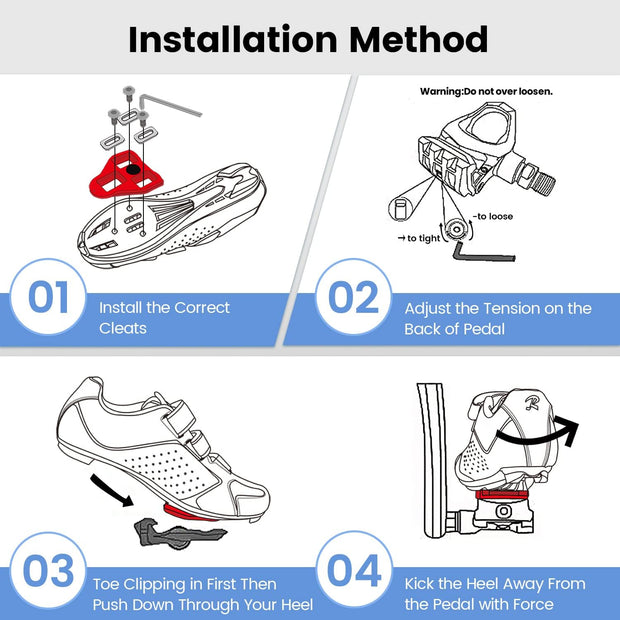 Installation Method

01 Install the Correct Cleats

Warning:Do not over loosen.

-to loose

→ to tight

02 Adjust the Tension on the Back of Pedal

03 Toe Clipping in First Then Push Down Through Your Heel

R

04 Kick the Heel Away From the Pedal with Force