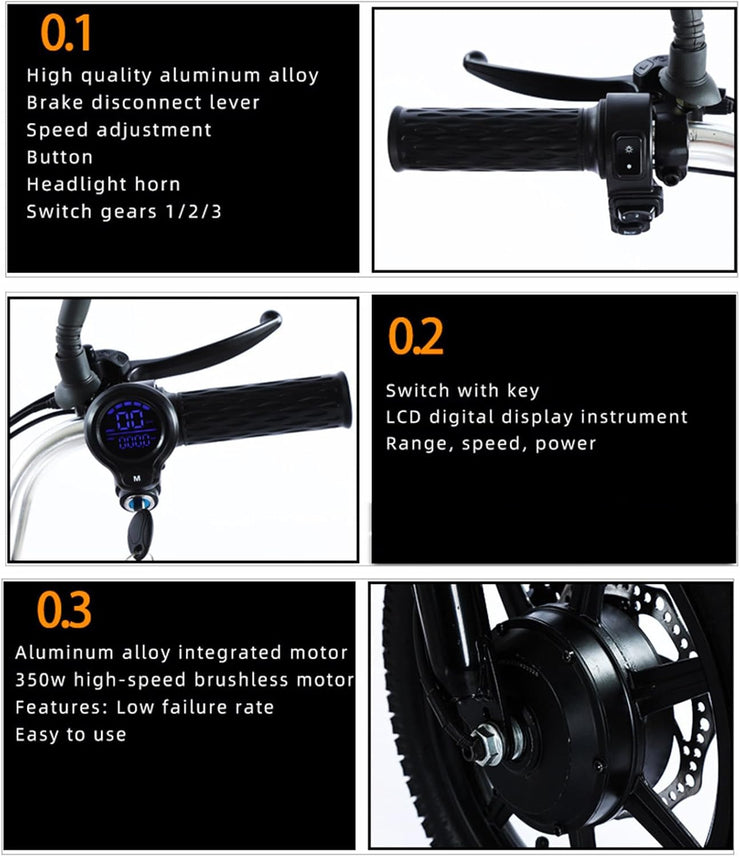 0.1
High quality aluminum alloy
Brake disconnect lever
Speed adjustment
Button
Headlight horn
Switch gears 1/2/3

00
0000
M

0.2
Switch with key
LCD digital display instrument
Range, speed, power

0.3
Aluminum alloy integrated motor
350w high-speed brushless motor
Features: Low failure rate
Easy to use