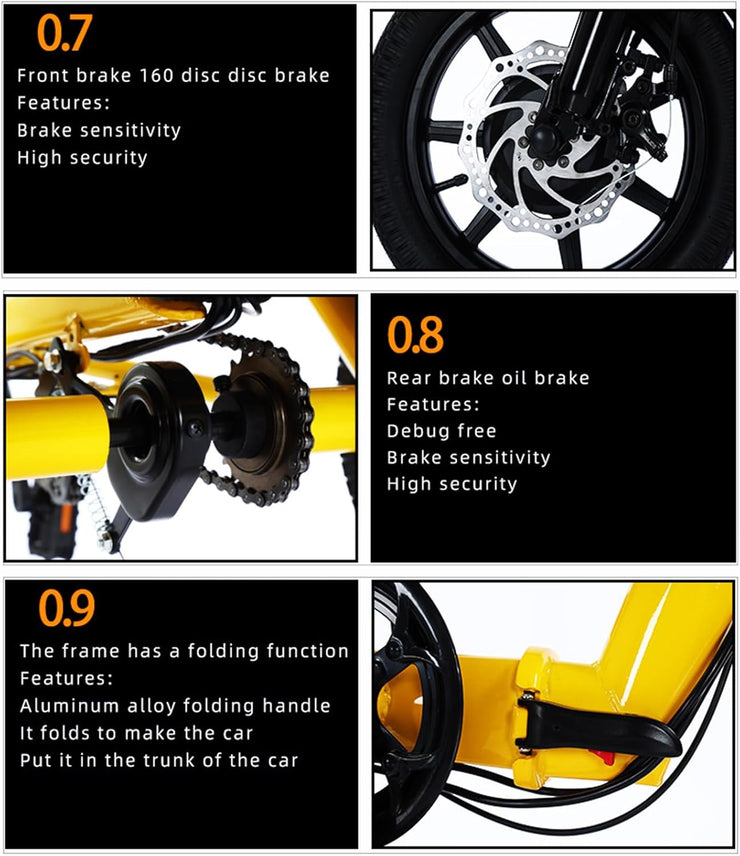 0.7

Front brake 160 disc disc brake
Features:
Brake sensitivity
High security

0.8

Rear brake oil brake
Features:
Debug free
Brake sensitivity
High security

0.9

The frame has a folding function
Features:
Aluminum alloy folding handle
It folds to make the car
Put it in the trunk of the car